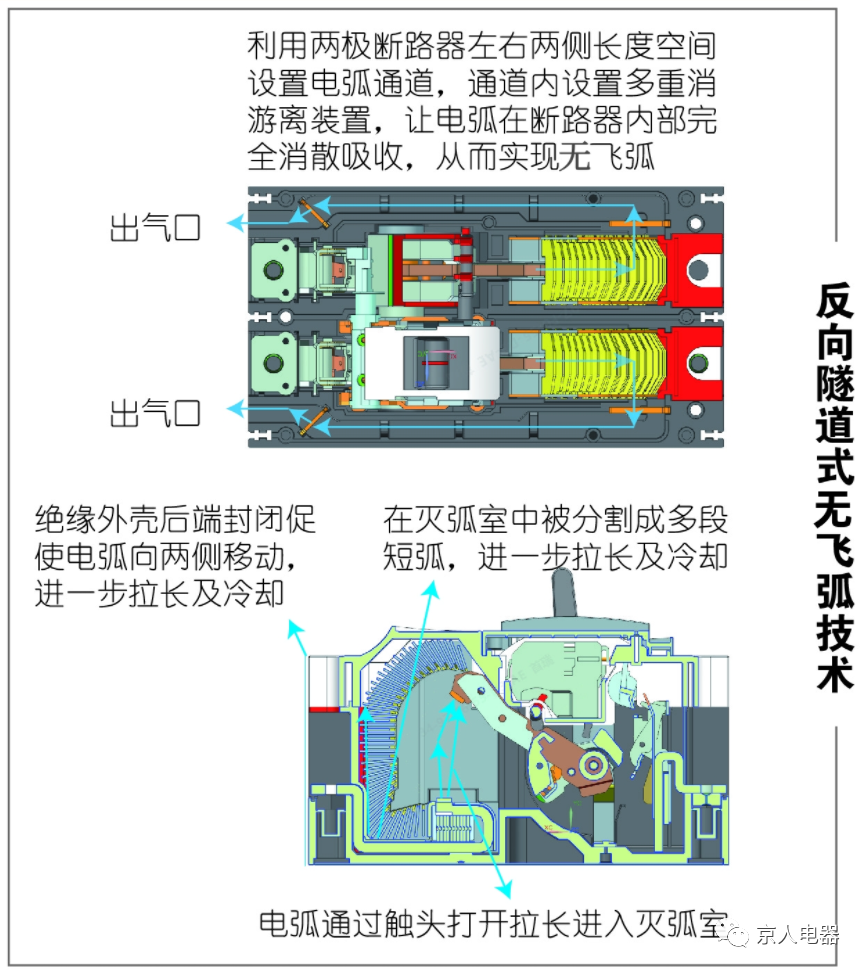 利用两极断路器左右两侧长度空间设置电弧通道，通道内设置多重消游离装置，让电弧在断路器内部完全消散吸收，从而实现无飞弧

出气口

出气口

反向隧道式无飞弧技术

绝缘外壳后端封闭促使电弧向两侧移动，进一步拉长及冷却

在灭弧室中被分割成多段短弧，进一步拉长及冷却

电弧通过触头打开拉长进入灭弧室

京人电器